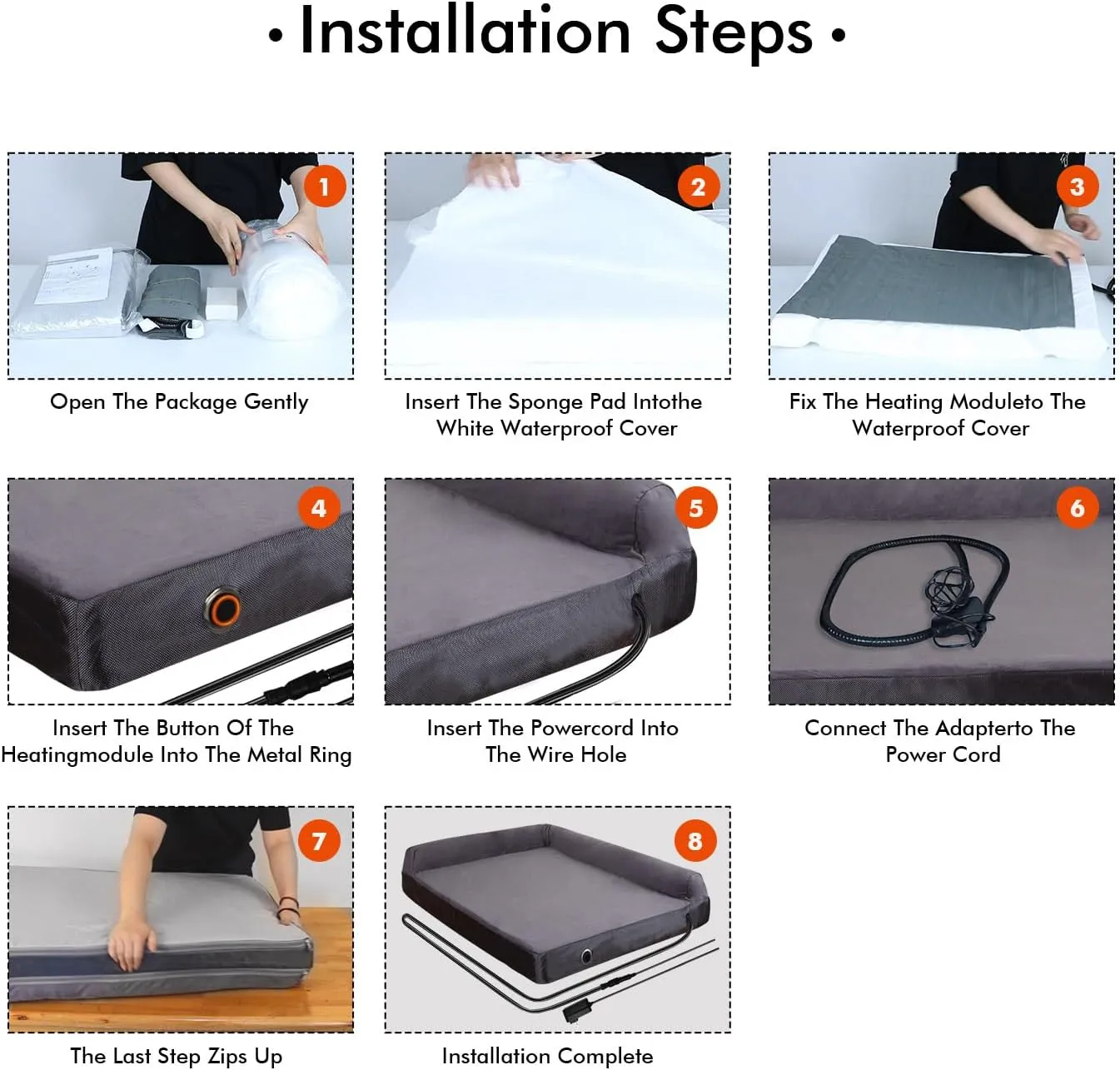 • Installation Steps •

1
Open The Package Gently

2
Insert The Sponge Pad Intothe White Waterproof Cover

3
Fix The Heating Moduleto The Waterproof Cover

4
Insert The Button Of The Heatingmodule Into The Metal Ring

5
Insert The Powercord Into The Wire Hole

6
Connect The Adapterto The Power Cord

7
The Last Step Zips Up

8
Installation Complete