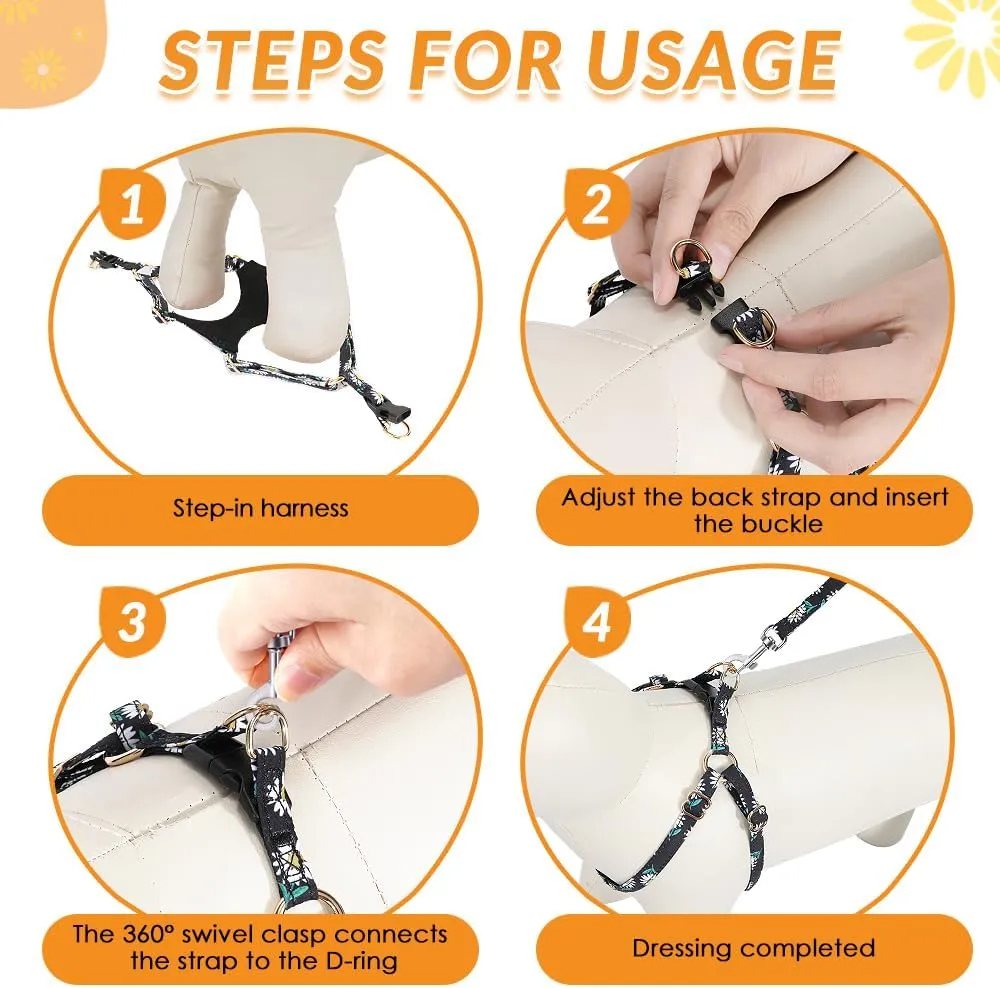 STEPS FOR USAGE

1

Step-in harness

2

Adjust the back strap and insert the buckle

3

The 360° swivel clasp connects the strap to the D-ring

4

Dressing completed