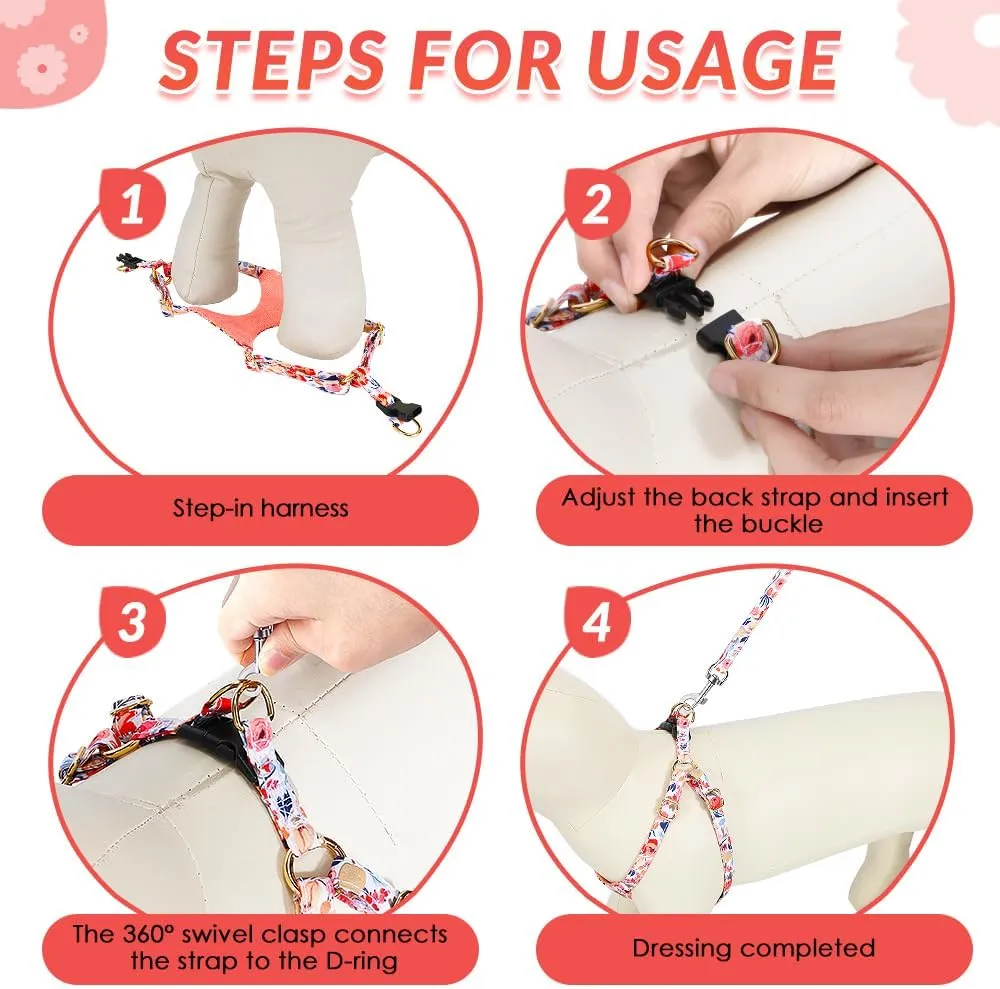 STEPS FOR USAGE

1

Step-in harness

2

Adjust the back strap and insert the buckle

3

The 360° swivel clasp connects the strap to the D-ring

4

Dressing completed