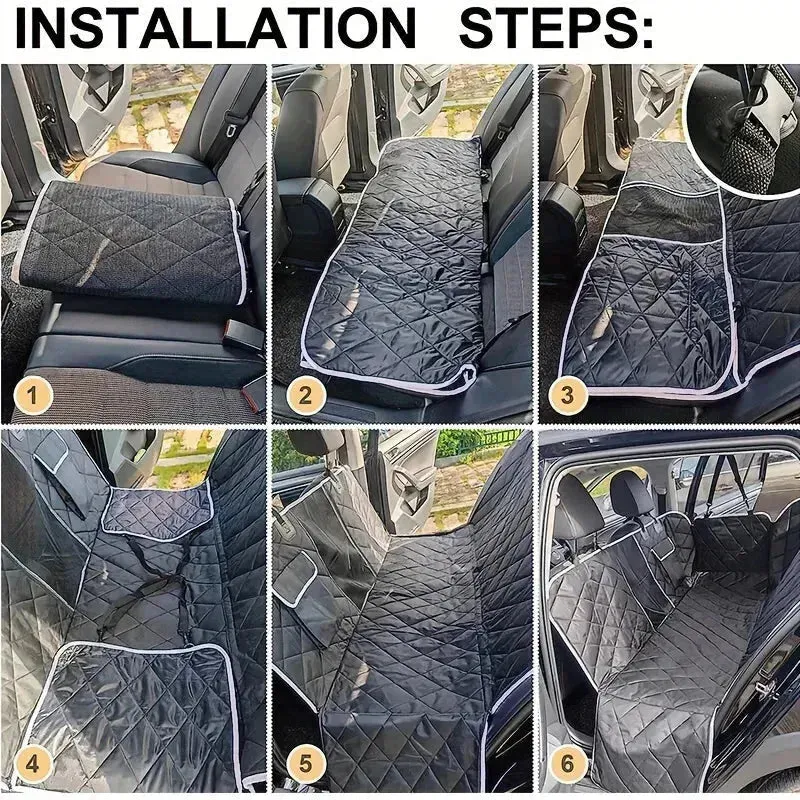 INSTALLATION STEPS:

1

2

3

4

5

6